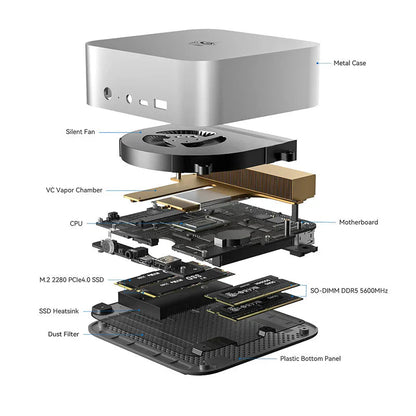 Metal Case

Silent Fan

VC Vapor Chamber

CPU

Motherboard

M.2 2280 PCIe4.0 SSD

SO-DIMM DDR5 5600MHz

SSD Heatsink

Dust Filter

Plastic Bottom Panel